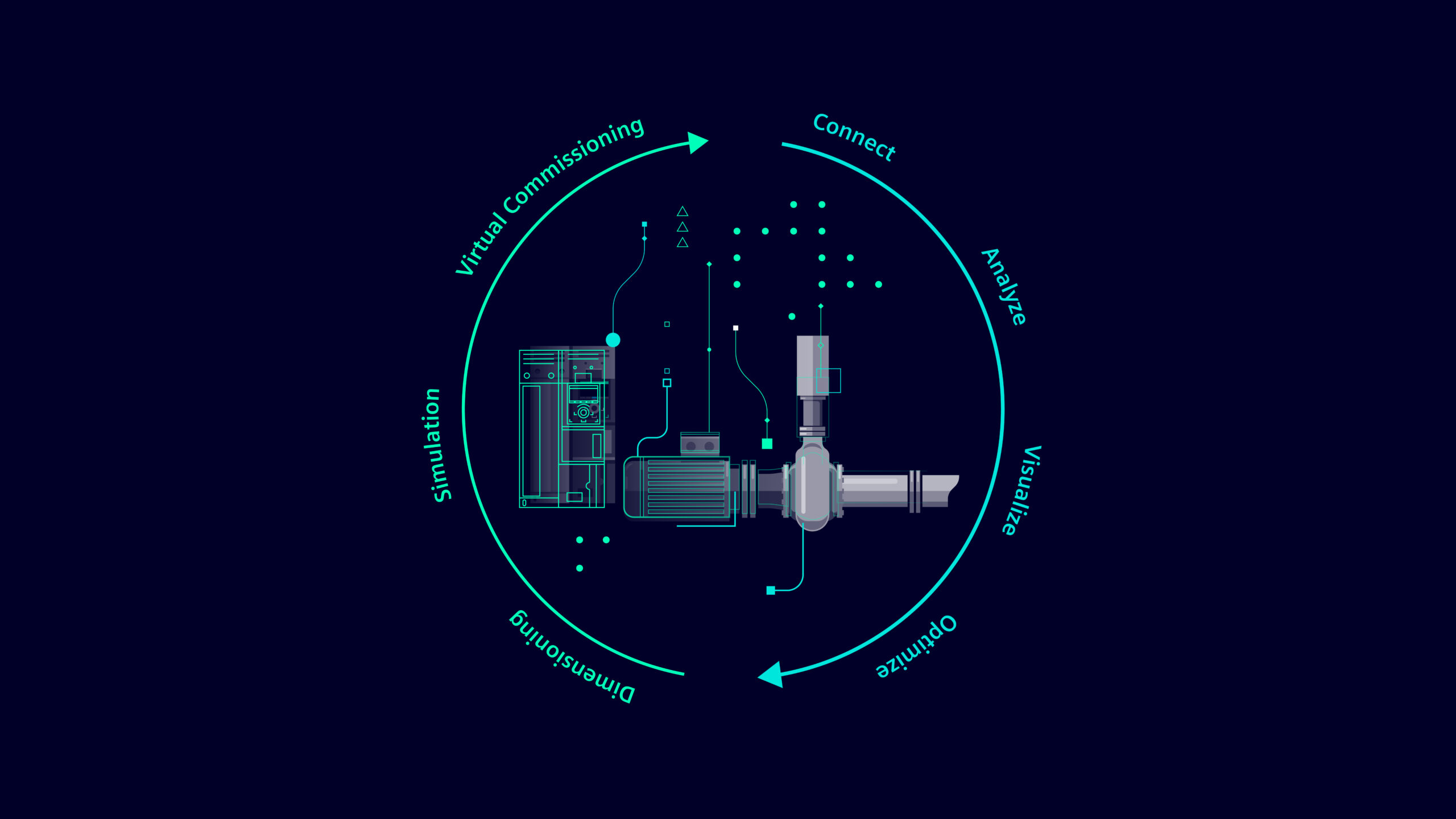 Connect

Analyze

Visualize

Optimize

Dimensioning

Simulation

Virtual Commissioning