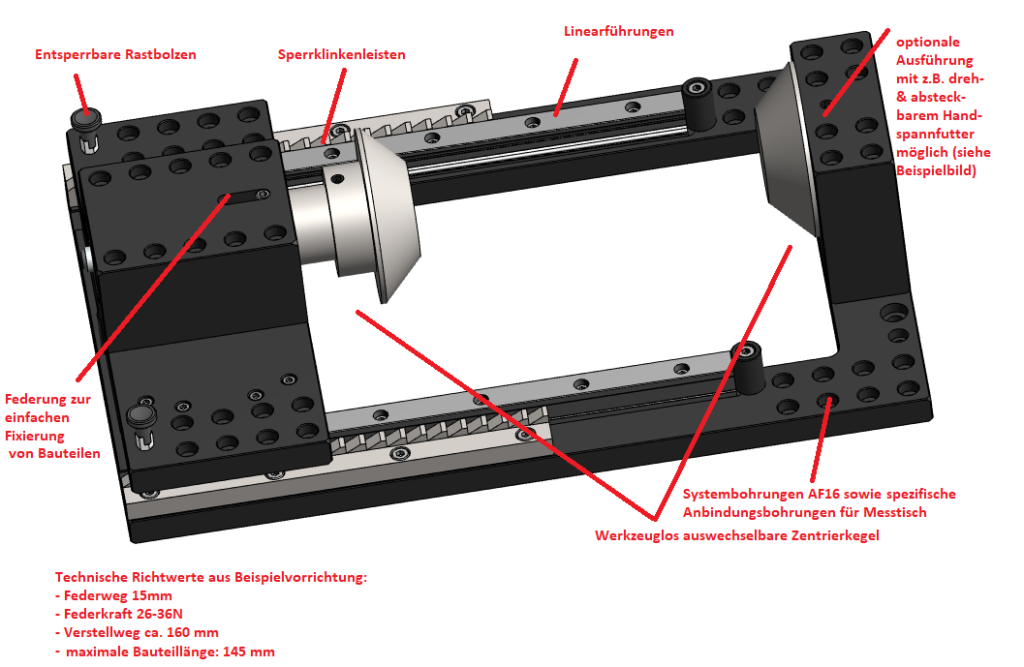 Entsperrbare Rastbolzen

Sperrklinkenleisten

Linearführungen

optionale Ausführung mit z.B. dreh- & absteckbarem Handspannfutter möglich (siehe Beispielbild)

Federung zur einfachen Fixierung von Bauteilen

Systembohrungen AF16 sowie spezifische Anbindungsbohrungen für Messtisch

Werkzeuglos auswechselbare Zentrierkegel

Technische Richtwerte aus Beispielvorrichtung:
- Federweg 15mm
- Federkraft 26-36N
- Verstellweg ca. 160 mm
- maximale Bauteillänge: 145 mm