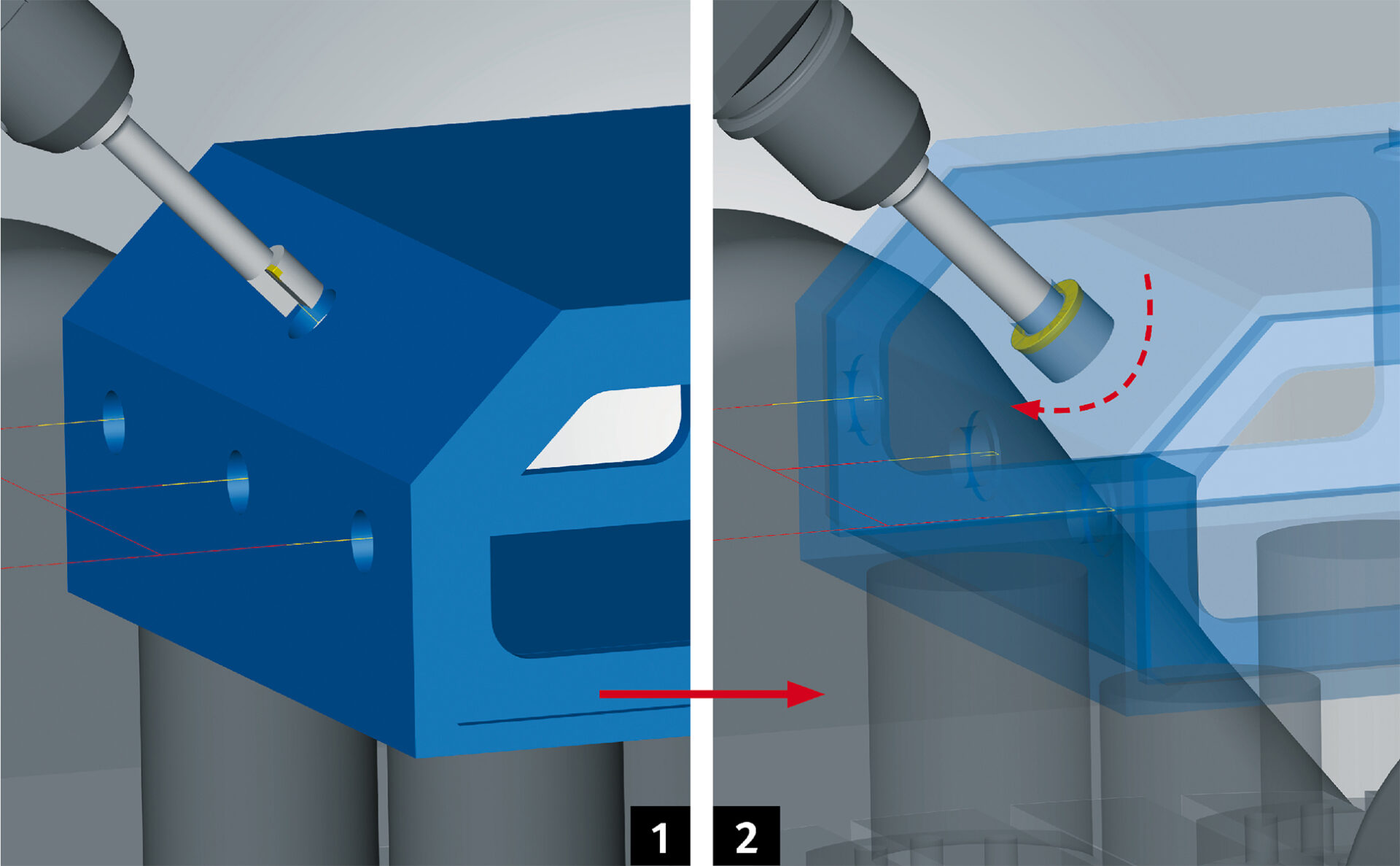 1

2